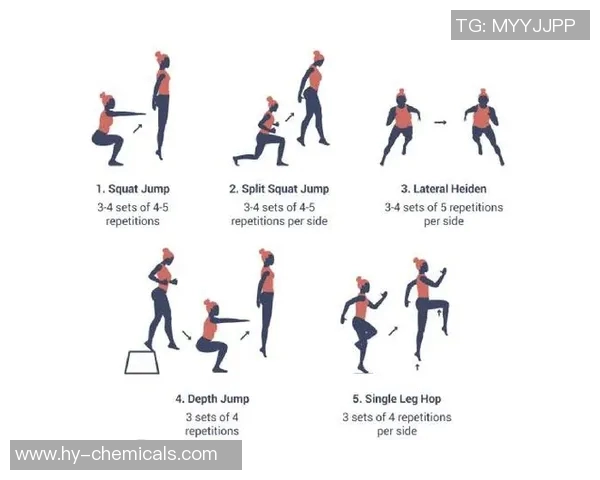 TG: MYYJJPP

1. Squat Jump
3-4 sets of 4-5 repetitions

2. Split Squat Jump
3-4 sets of 4-5 repetitions per side

3. Lateral Heiden
3-4 sets of 5 repetitions per side

4. Depth Jump
3 sets of 4 repetitions

5. Single Leg Hop
3 sets of 4 repetitions per side

www.hy-chemicals.com